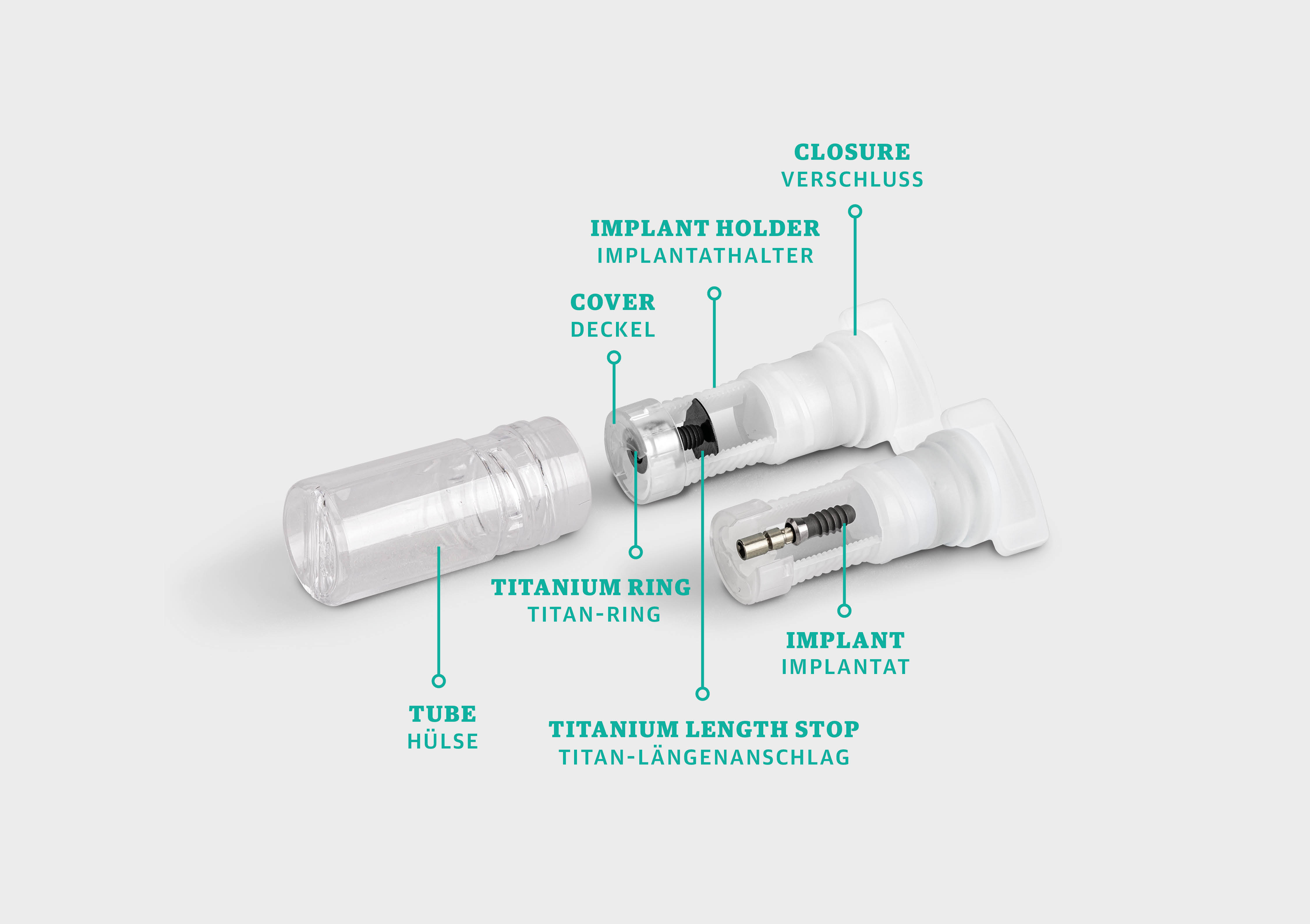 CLOSURE
VERSCHLUSS

IMPLANT HOLDER
IMPLANTATHALTER

COVER
DECKEL

TITANIUM RING
TITAN-RING

IMPLANT
IMPLANTAT

TUBE
HÜLSE

TITANIUM LENGTH STOP
TITAN-LÄNGENANSCHLAG